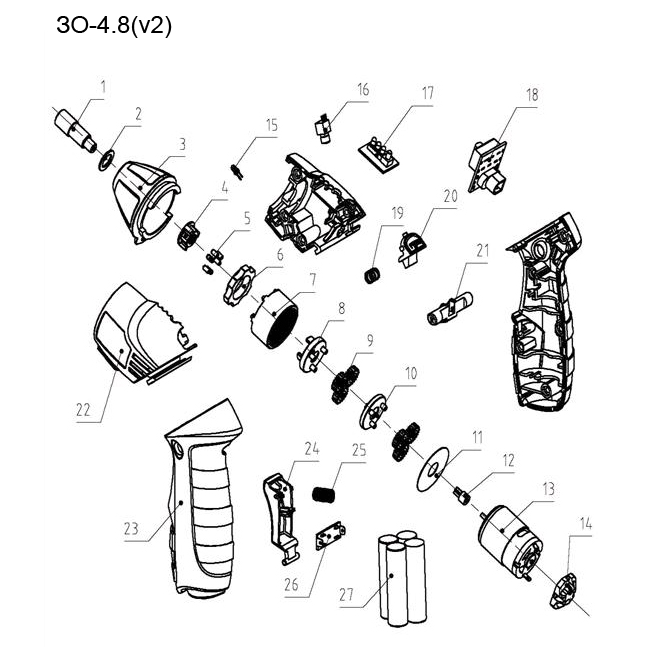 ЗО-4.8(v2)

1
2
3
4
5
6
7
8
9
10
11
12
13
14
15
16
17
18
19
20
21
22
23
24
25
26
27